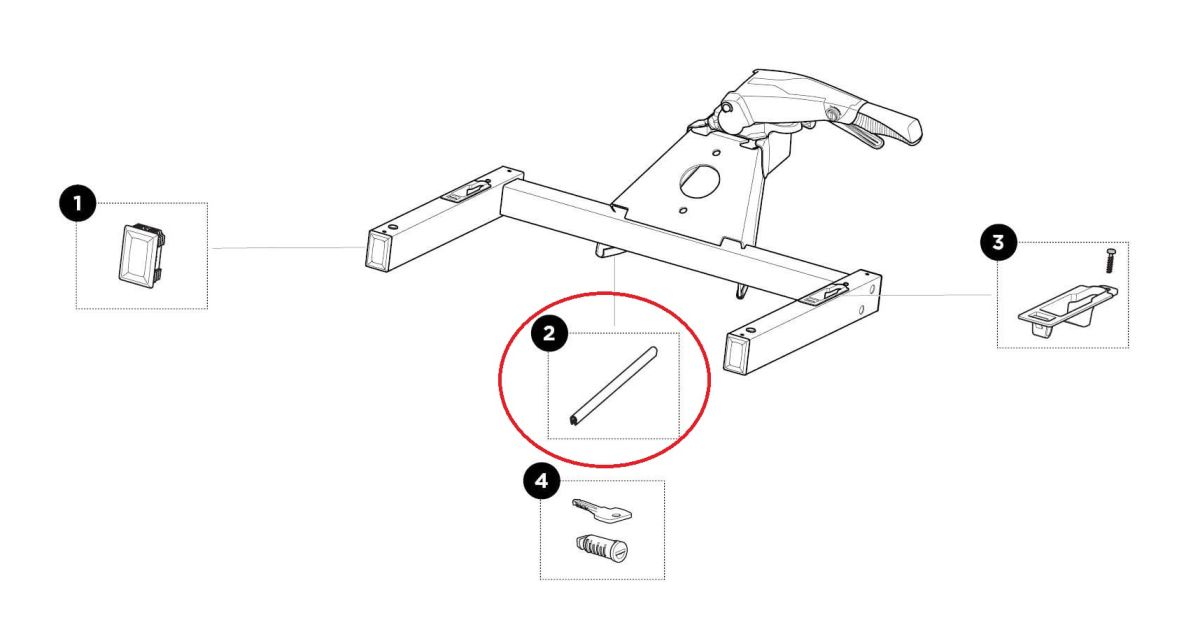 1

2

3

4