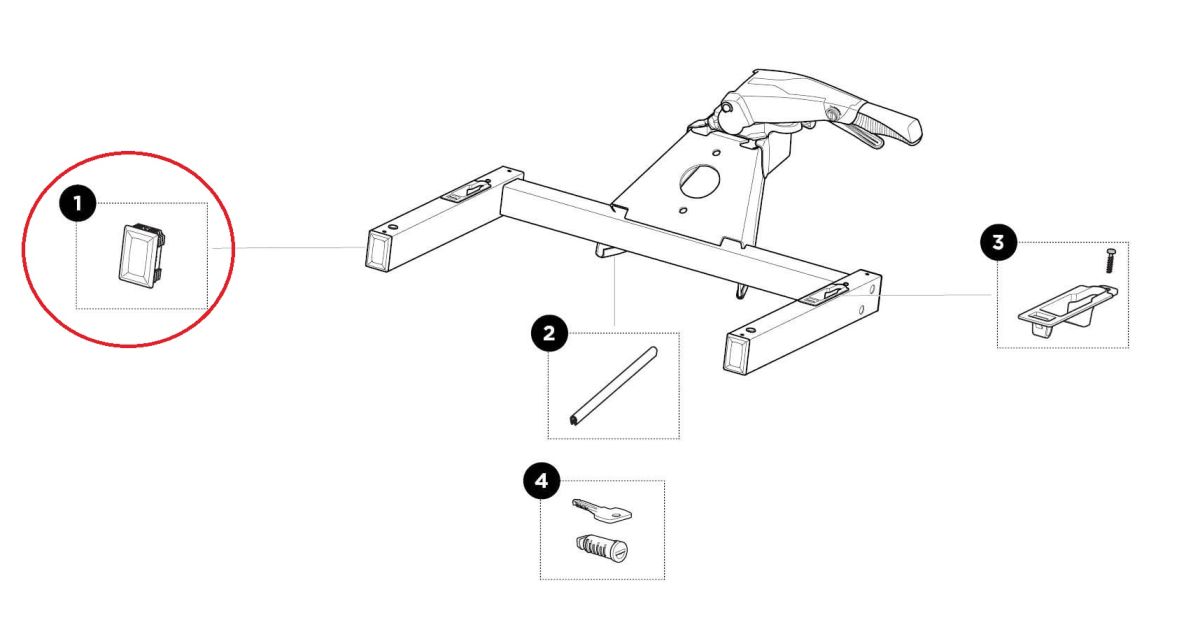 1
2
3
4