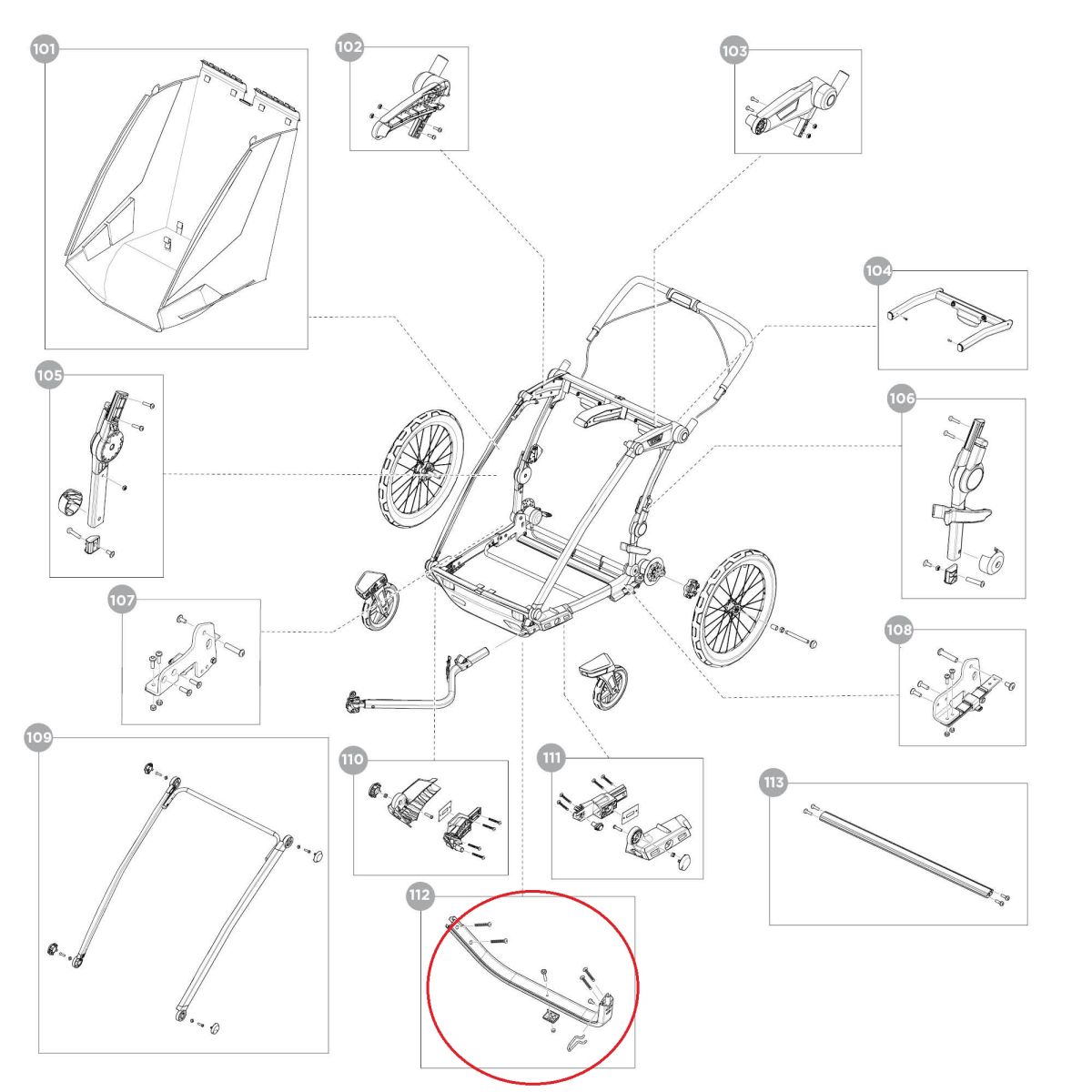 101

102

103

104

105

106

107

108

109

110

111

112

113