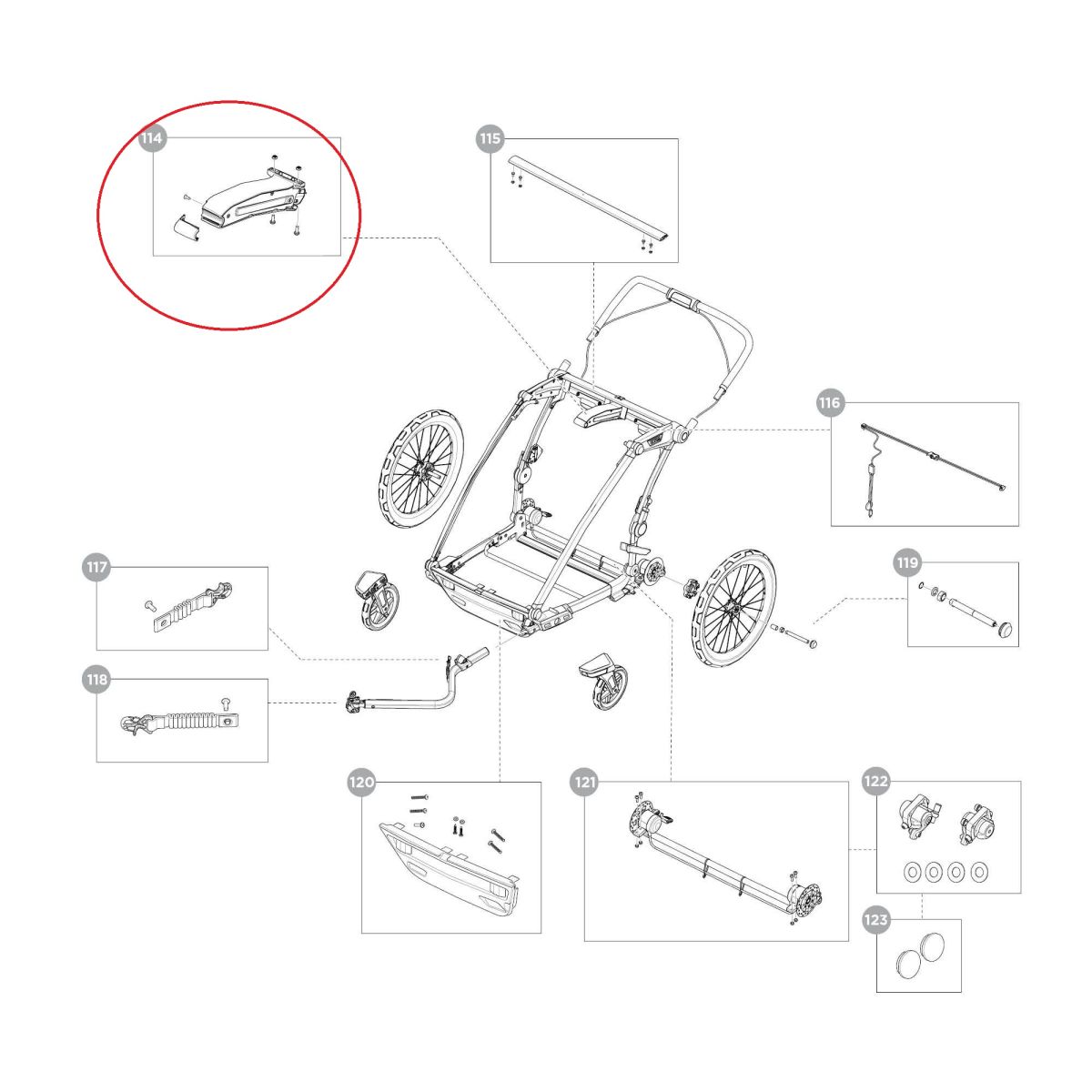 114
115
116
117
119
118
120
121
122
123