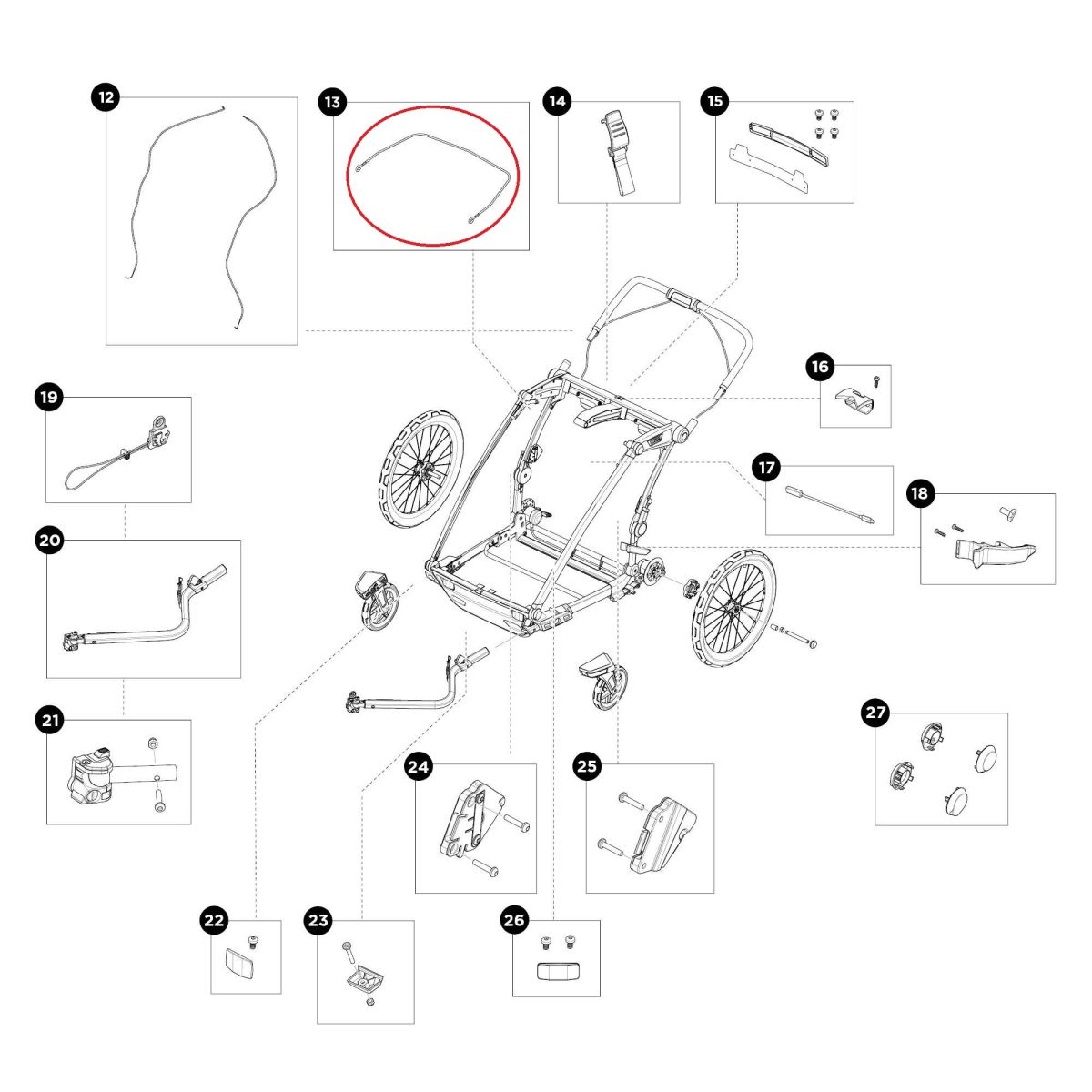 12
13
14
15
16
17
18
19
20
21
22
23
24
25
26
27