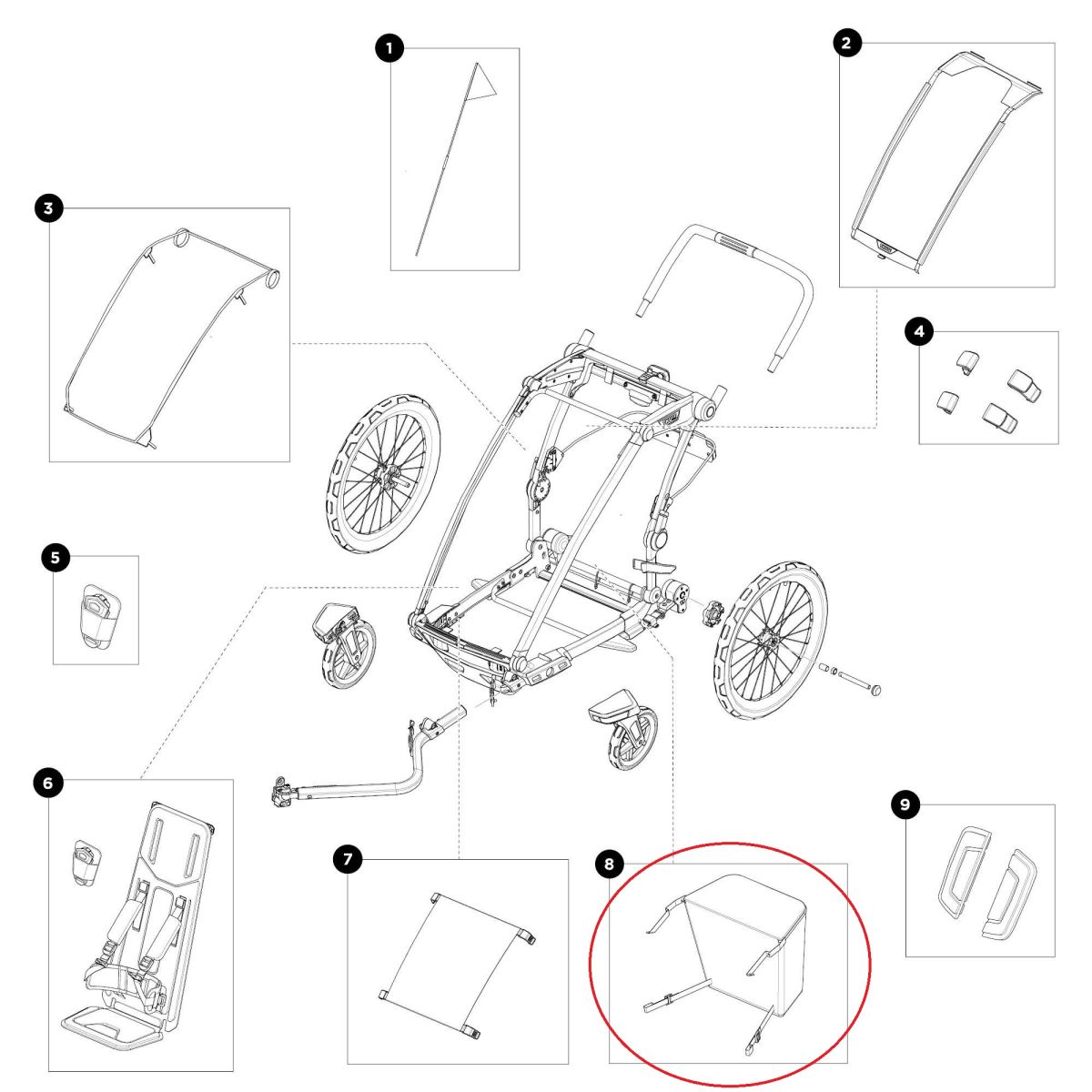 1
2
3
4
5
6
7
8
9