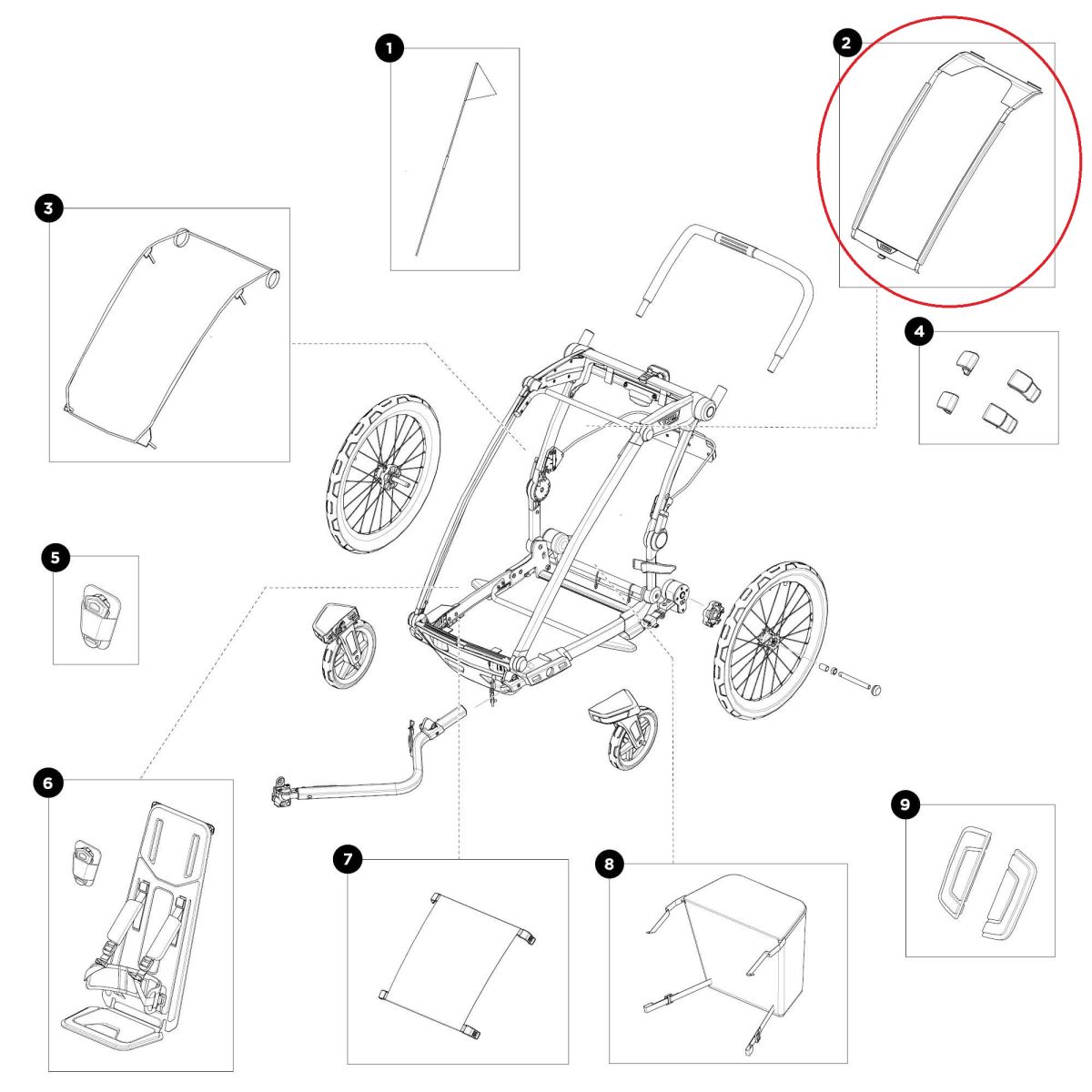 1
2
3
4
5
6
7
8
9