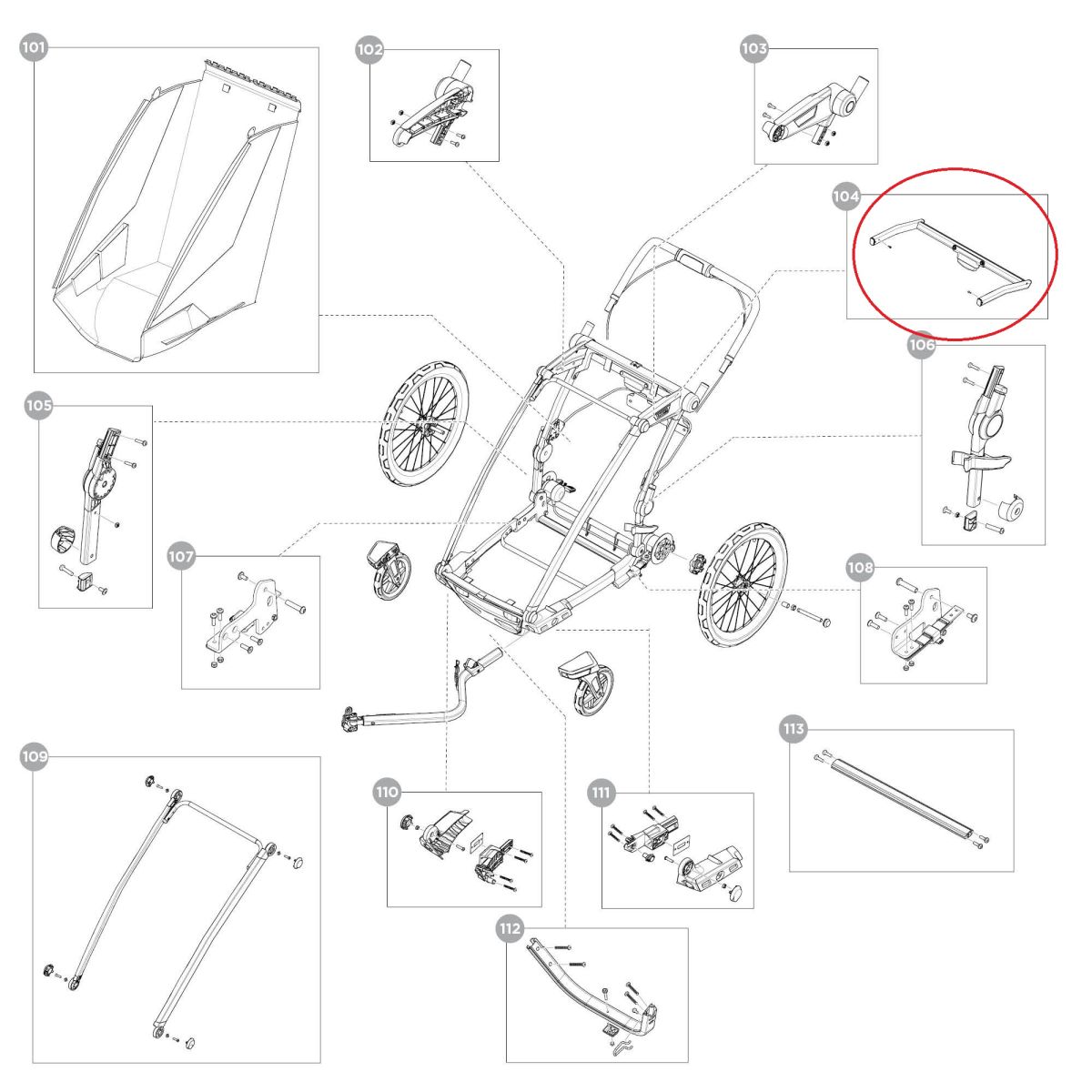 101
102
103
104
105
106
107
108
109
110
111
112
113