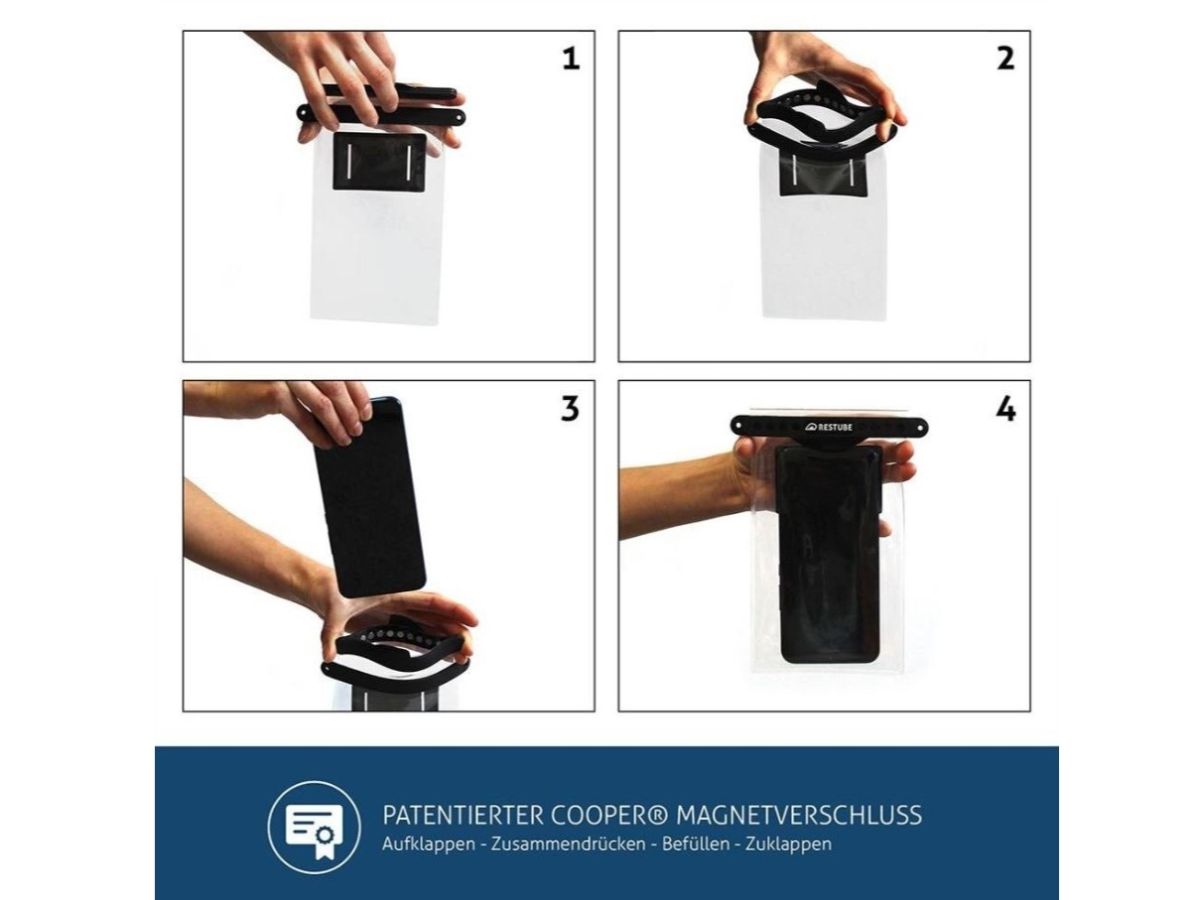 1

2

3

4

RESTUBE

PATENTIERTER COOPER® MAGNETVERSCHLUSS
Aufklappen - Zusammendrücken - Befüllen - Zuklappen