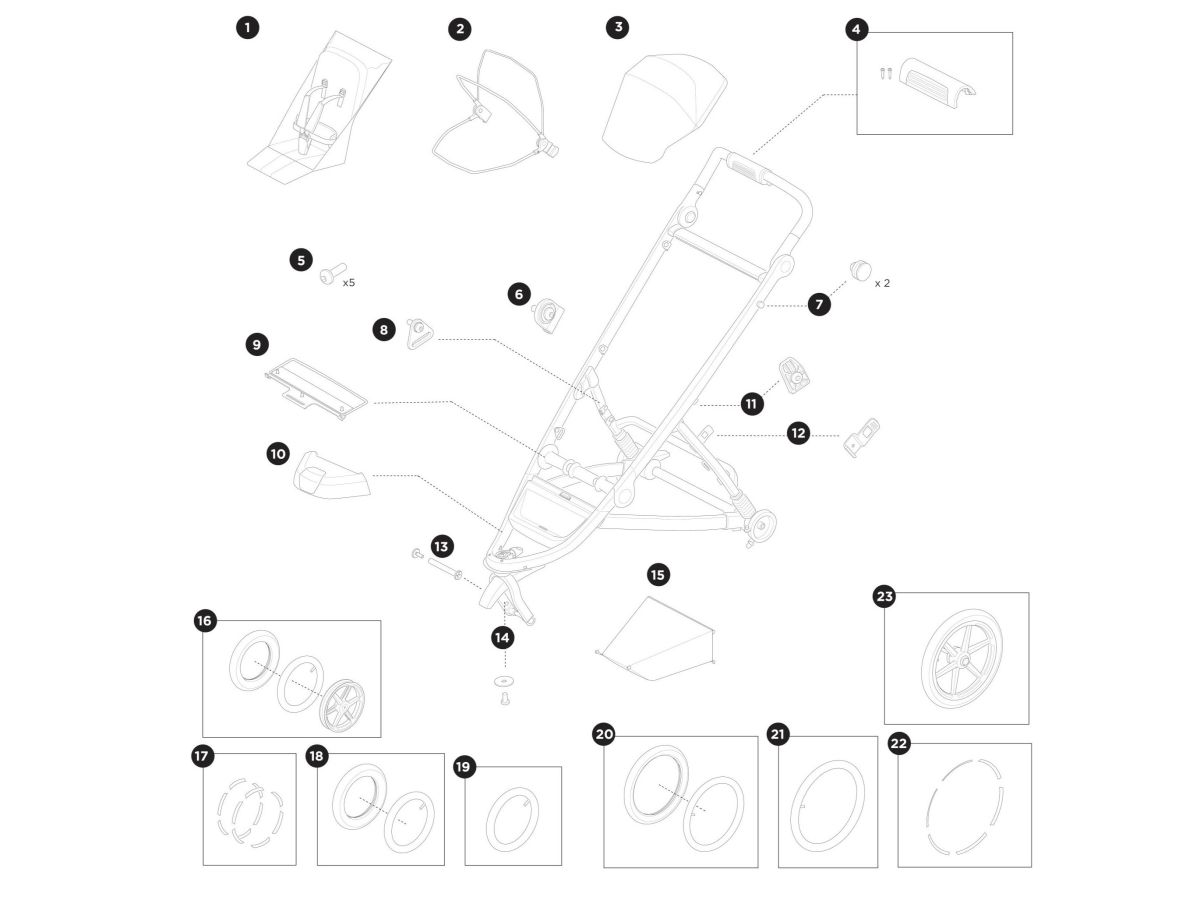 1
2
3
4
5
x5
6
7
x 2
8
9
10
11
12
13
14
15
16
17
18
19
20
21
22
23