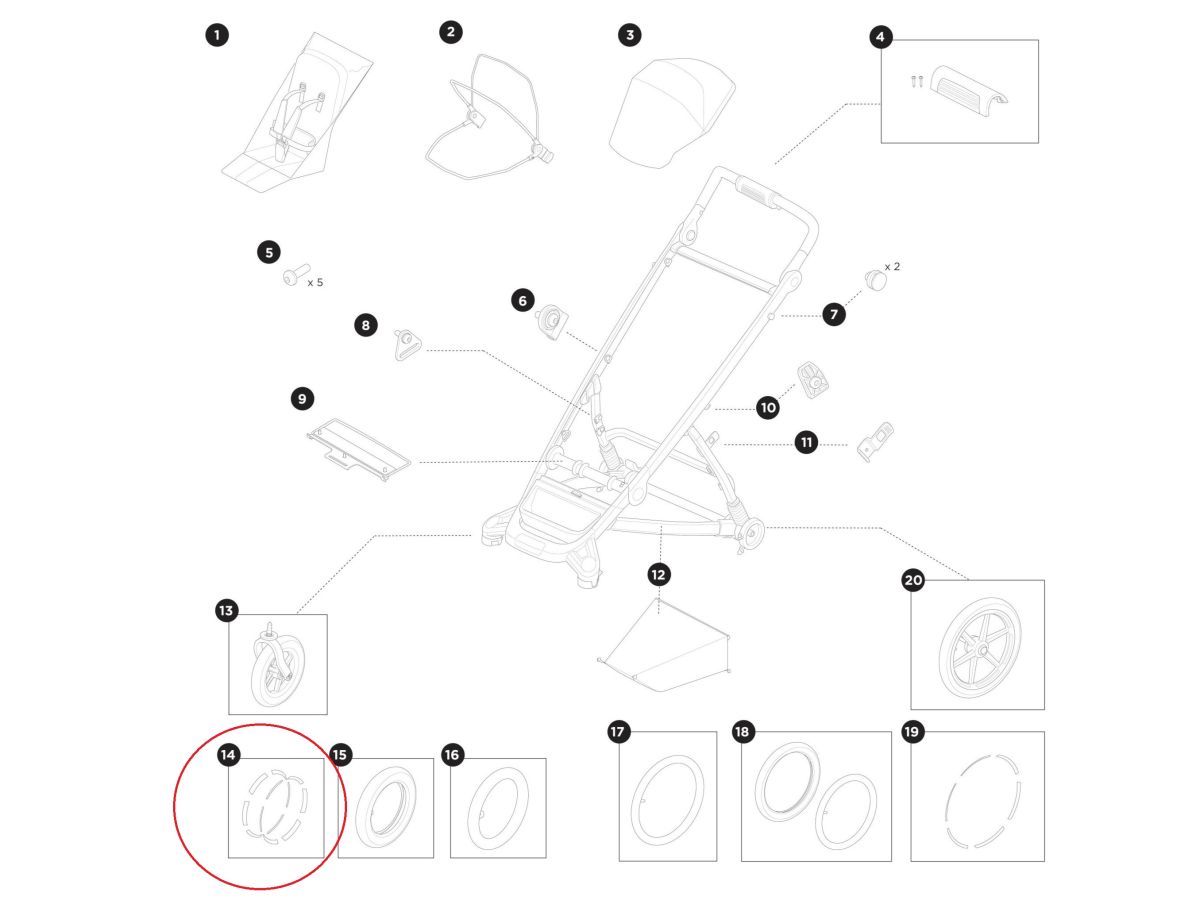 1
2
3
4
5
x 5
6
7
x 2
8
9
10
11
12
13
14
15
16
17
18
19
20