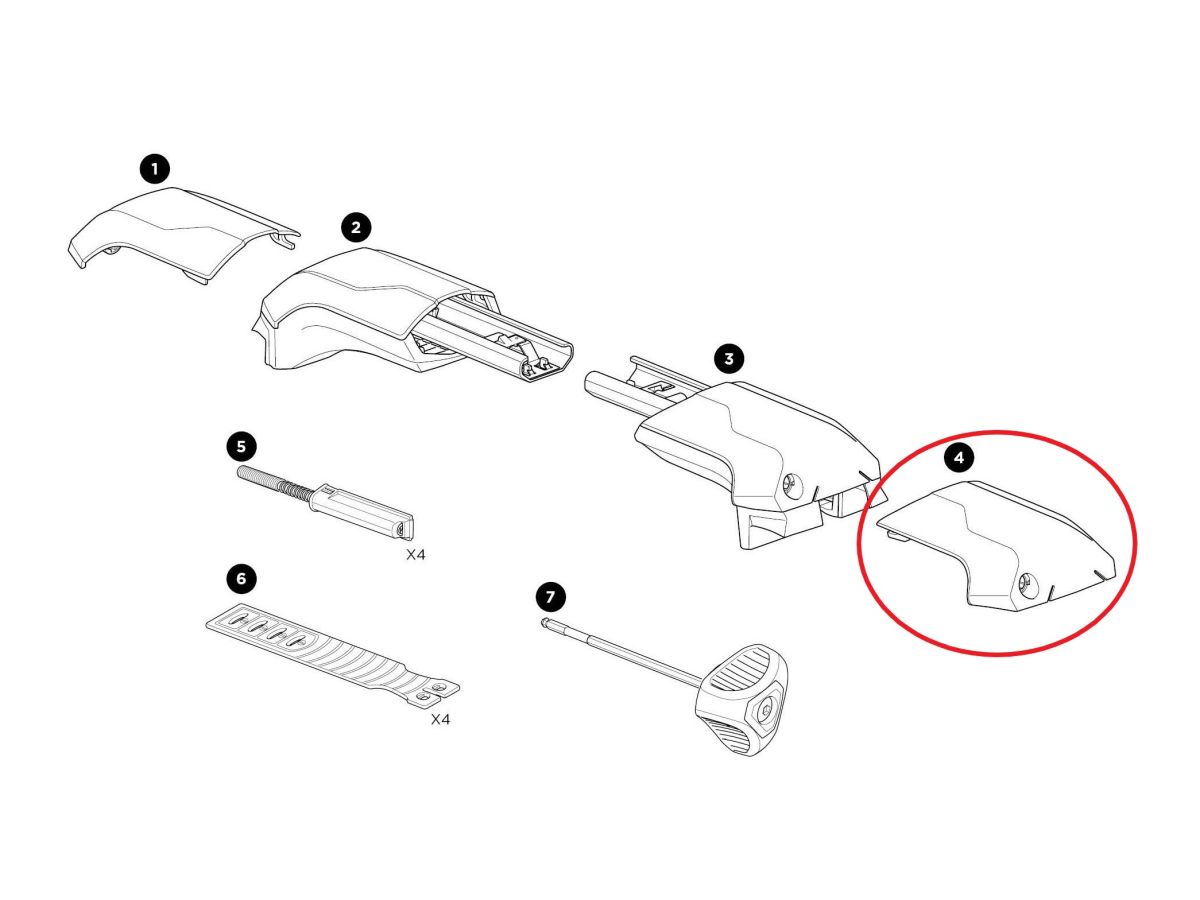 1
2
3
4
5
X4
6
X4
7