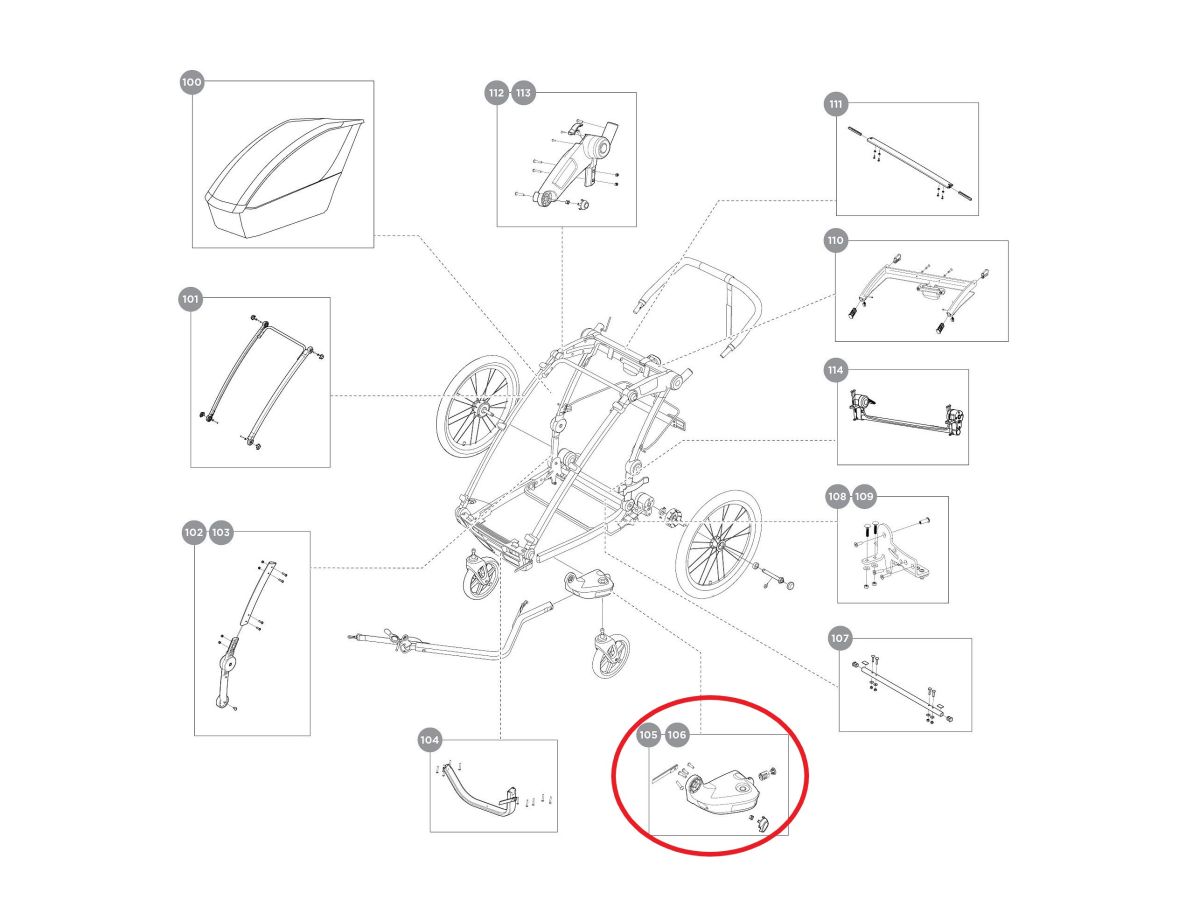 100
112 113
111
110
101
114
108 109
102 103
107
104
105 106